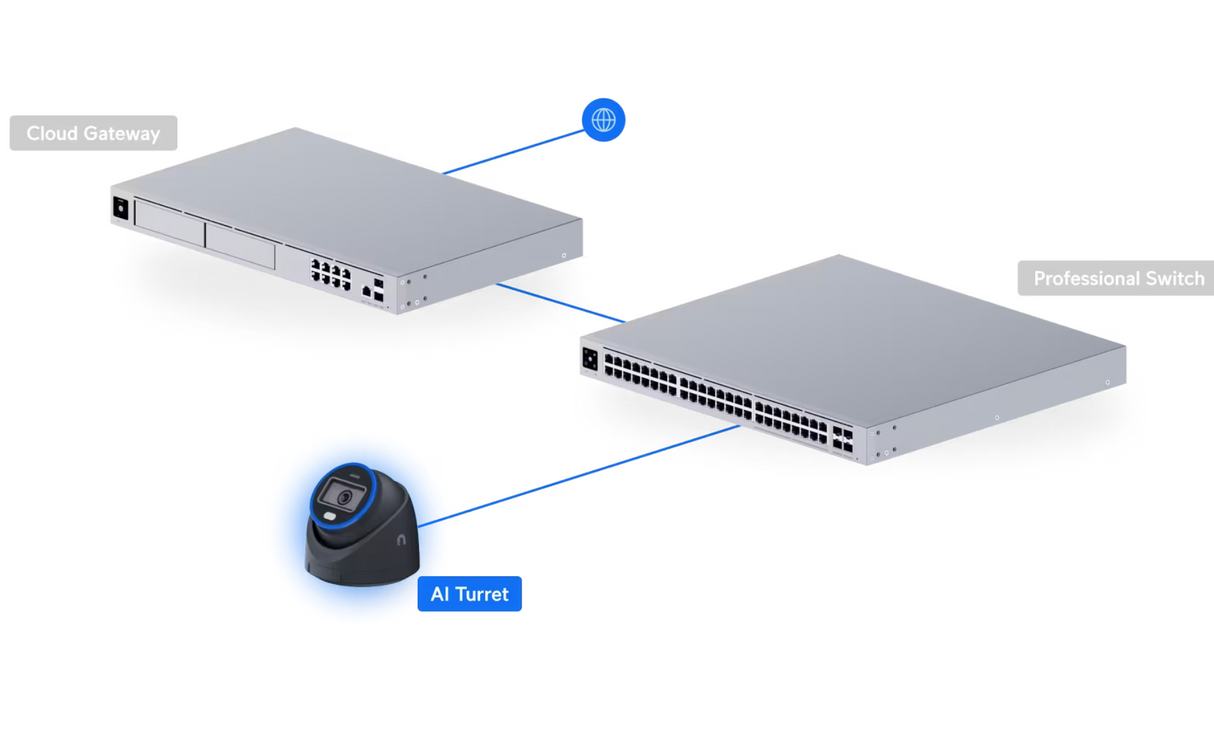 Cloud Gateway

Professional Switch

AI Turret