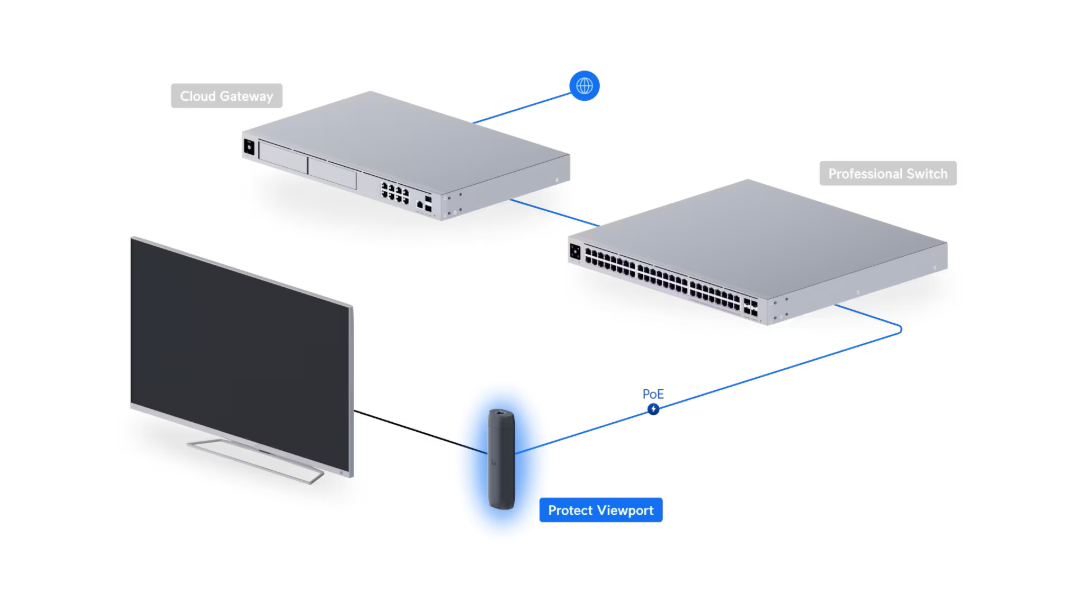 Cloud Gateway

Professional Switch

PoE

Protect Viewport