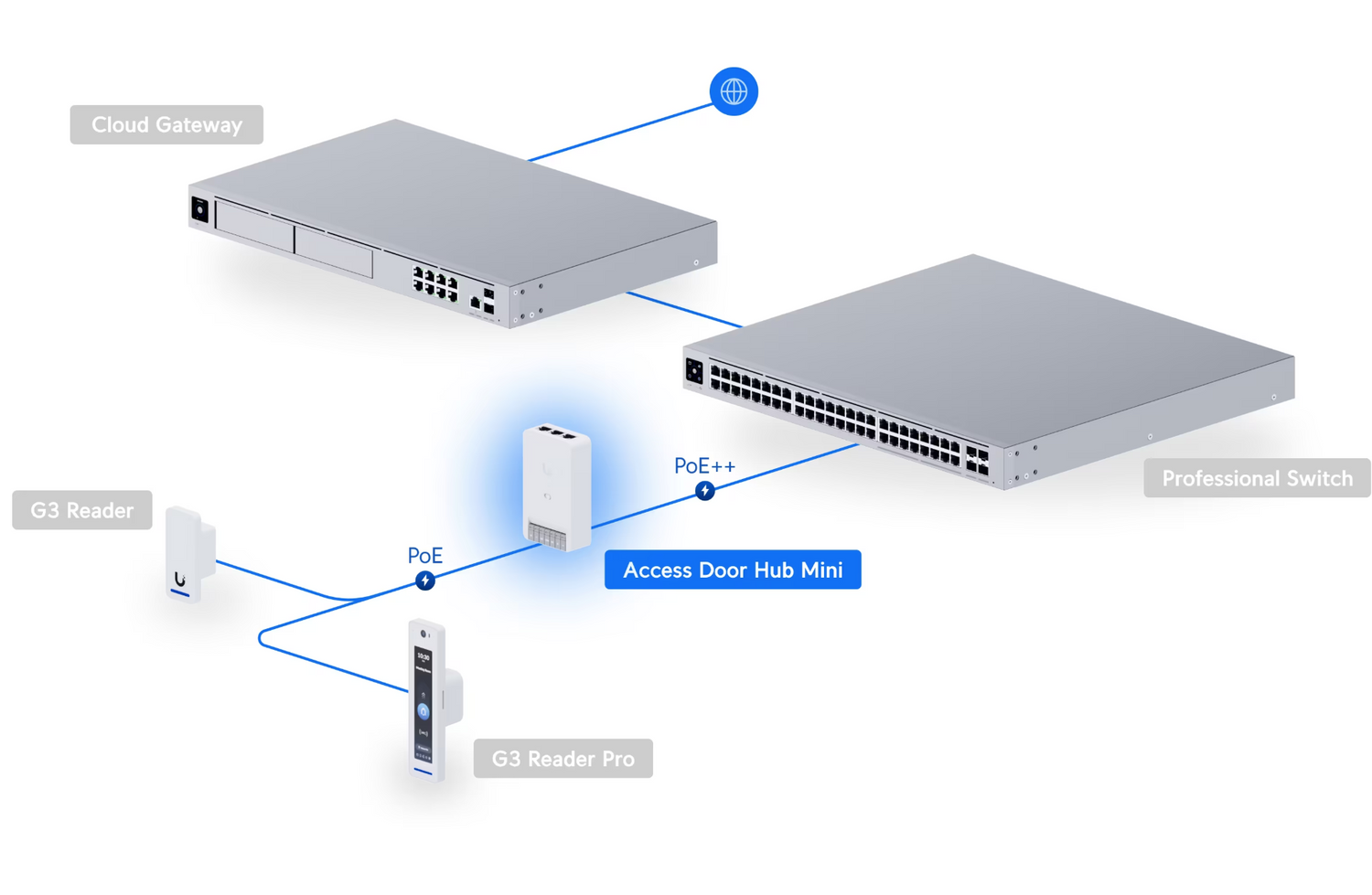 Cloud Gateway

Professional Switch

PoE++

G3 Reader

PoE

Access Door Hub Mini

G3 Reader Pro