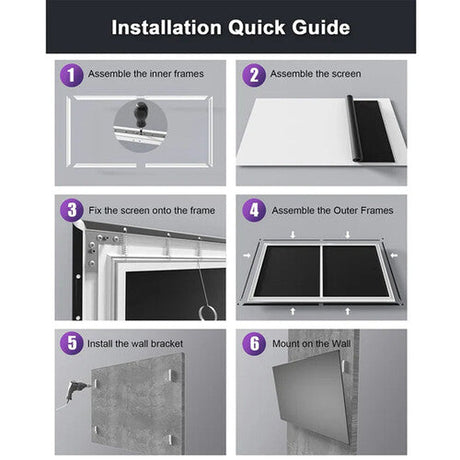 Installation Quick Guide

1 Assemble the inner frames

2 Assemble the screen

3 Fix the screen onto the frame

4 Assemble the Outer Frames

5 Install the wall bracket

6 Mount on the Wall