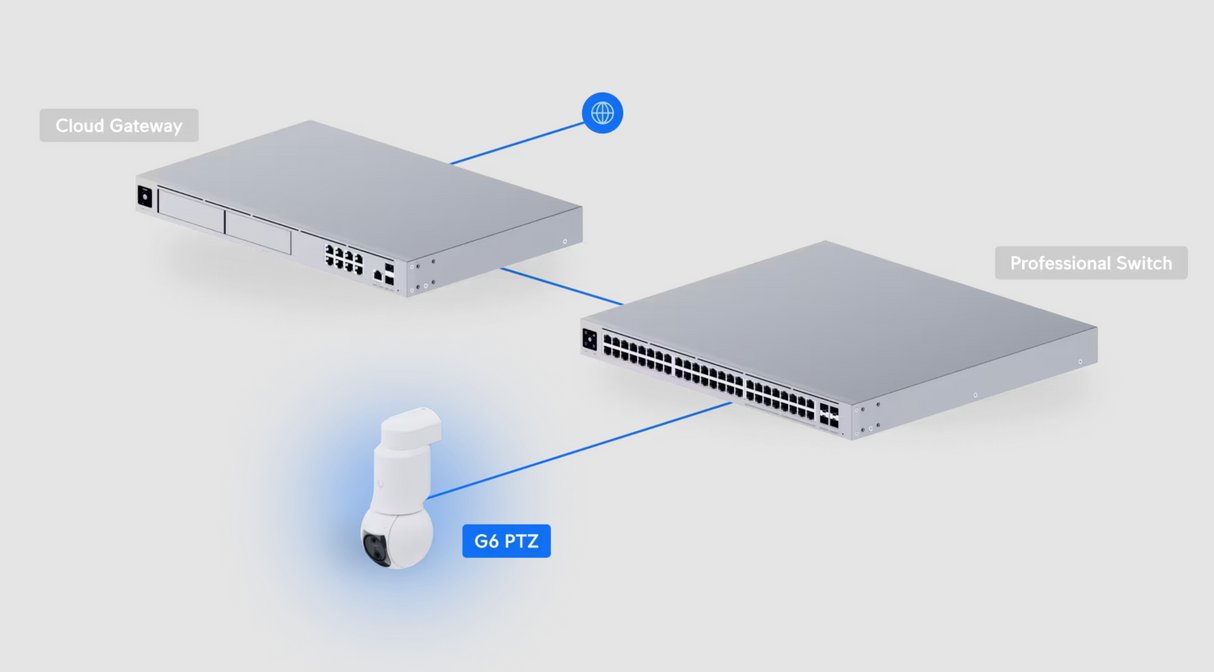 Cloud Gateway

Professional Switch

G6 PTZ