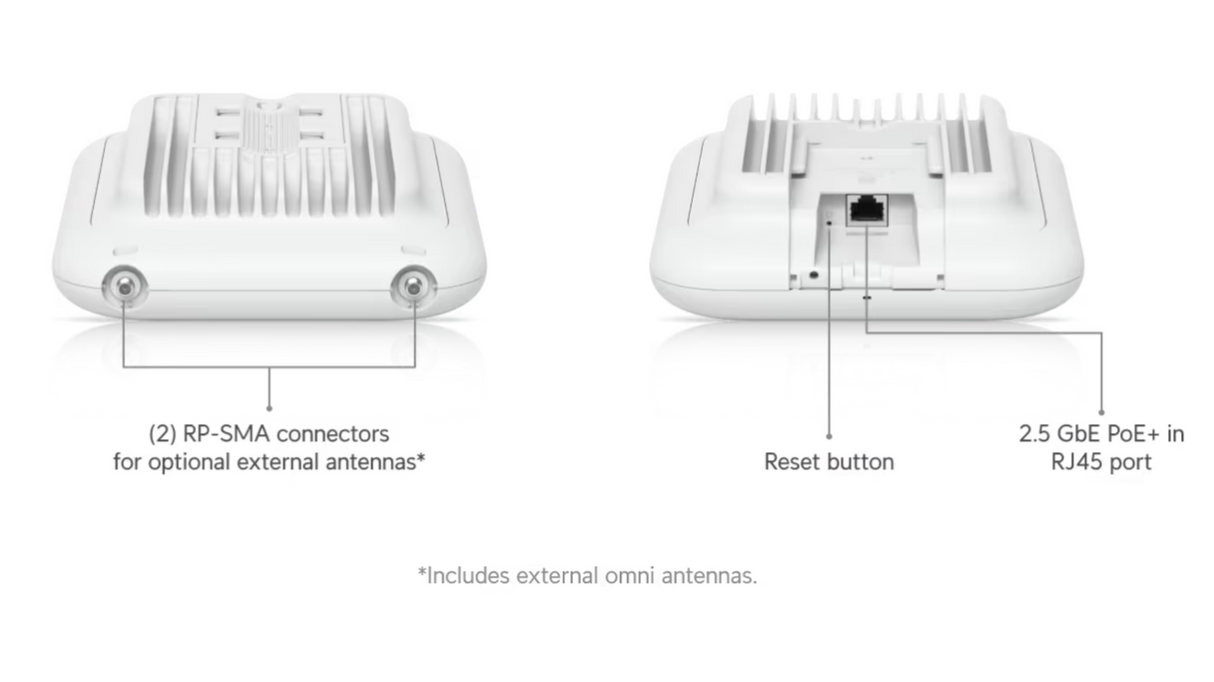 (2) RP-SMA connectors
for optional external antennas*

Reset button

2.5 GbE PoE+ in
RJ45 port

*Includes external omni antennas.