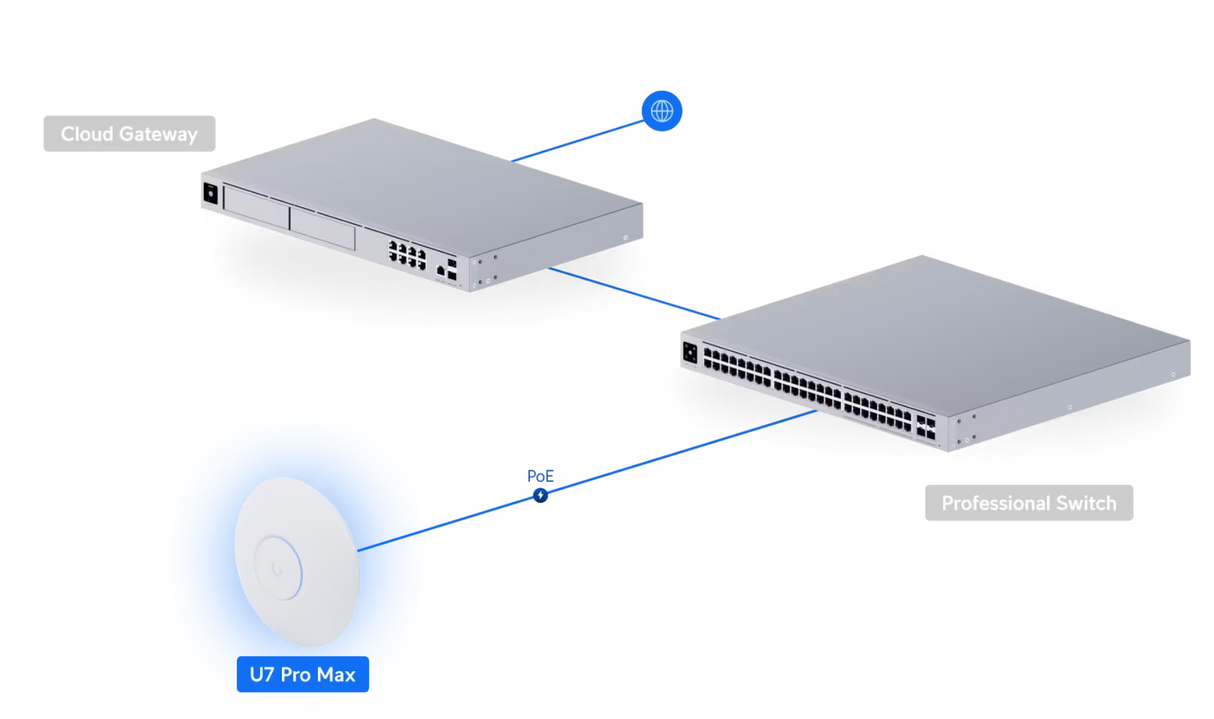 Cloud Gateway

PoE

Professional Switch

U7 Pro Max