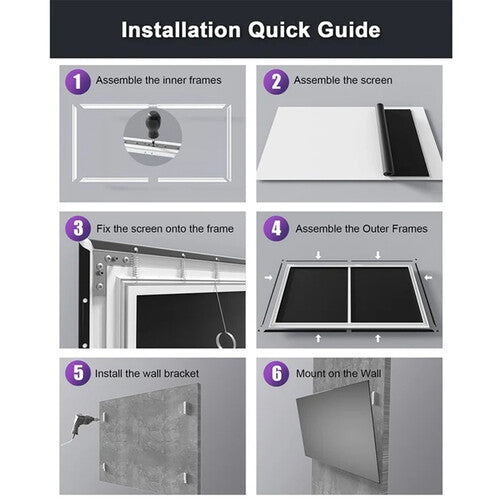 Installation Quick Guide

1 Assemble the inner frames

2 Assemble the screen

3 Fix the screen onto the frame

4 Assemble the Outer Frames

5 Install the wall bracket

6 Mount on the Wall